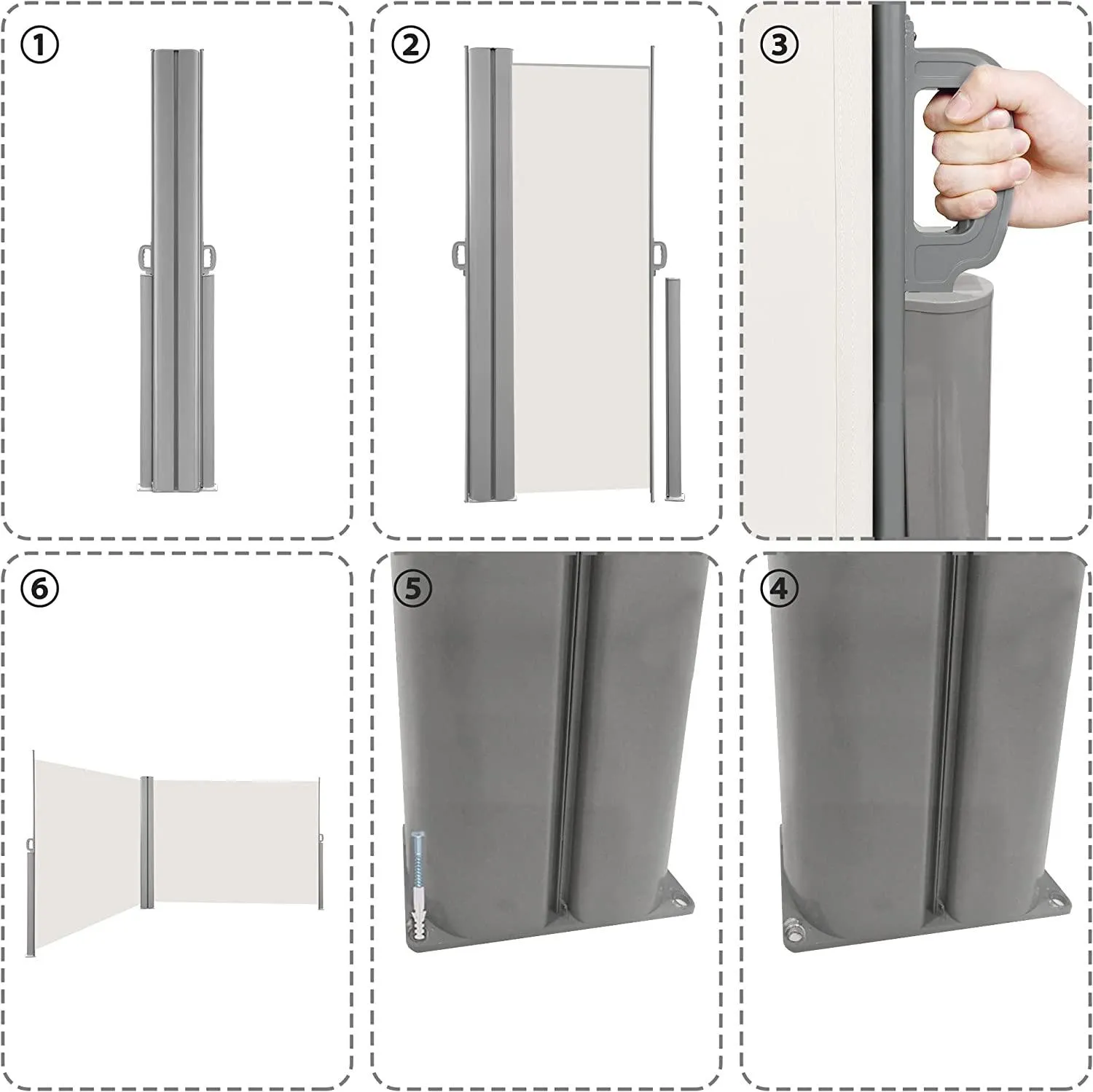 ①

②

③

⑥

⑤

④